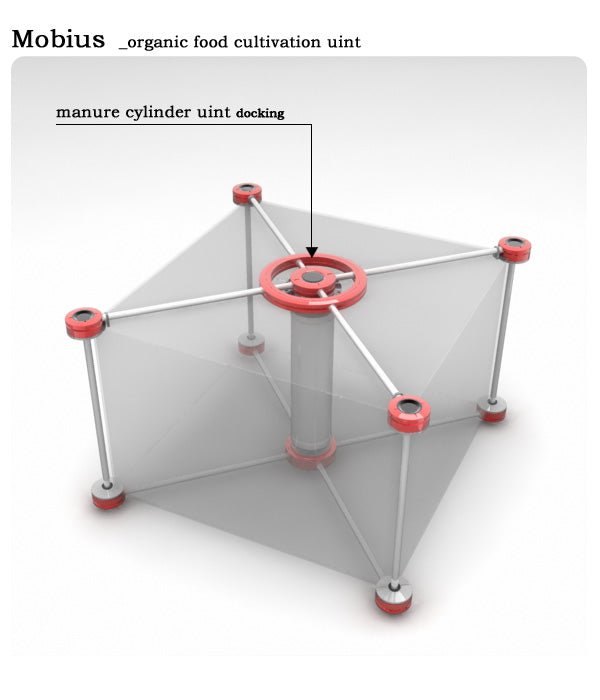 Mobius _organic food cultivation uint

manure cylinder uint docking